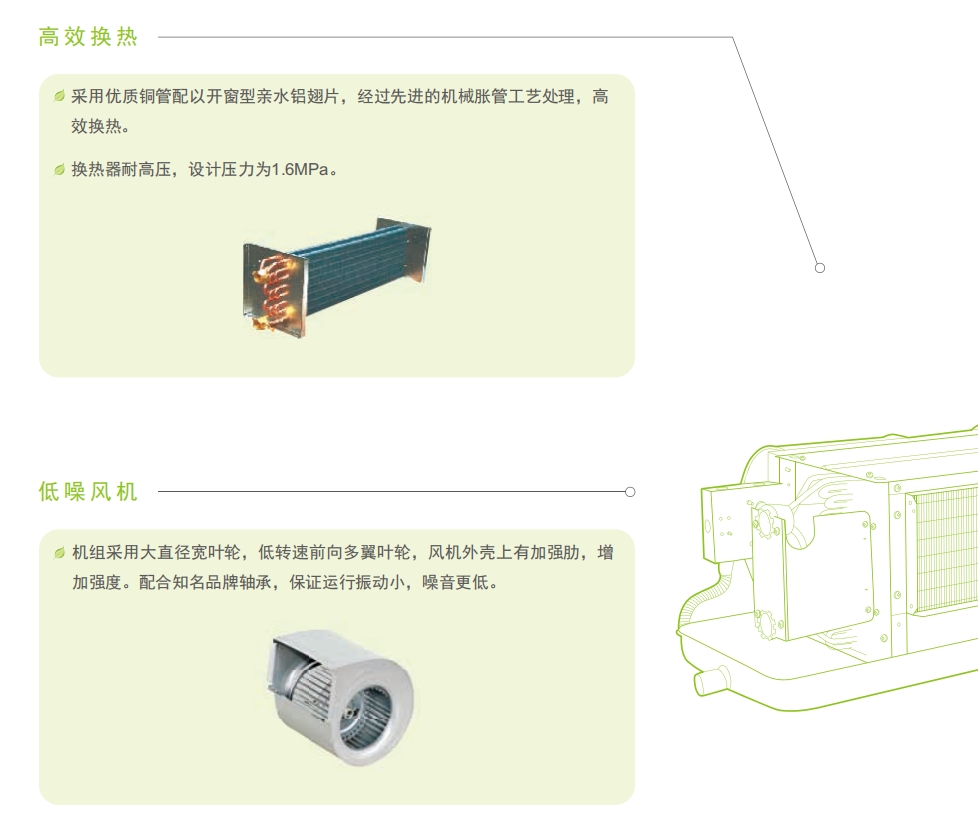 高效换热

采用优质铜管配以开窗型亲水铝翅片，经过先进的机械胀管工艺处理，高效换热。

换热器耐高压，设计压力为1.6MPa。

低噪风机

机组采用大直径宽叶轮，低转速前向多翼叶轮，风机外壳上有加强肋，增加强度。配合知名品牌轴承，保证运行振动小，噪音更低。